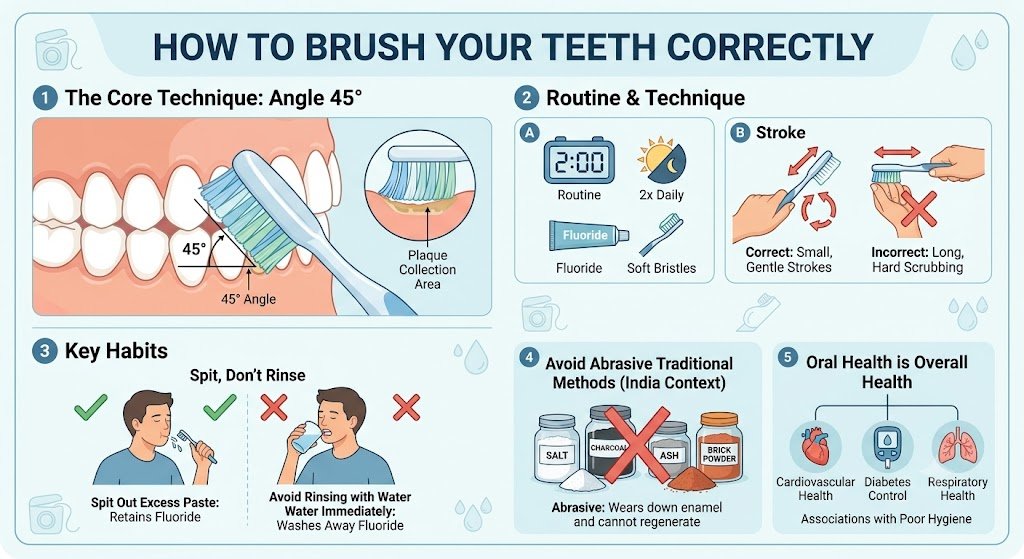 HOW TO BRUSH YOUR TEETH CORRECTLY

1 The Core Technique: Angle 45°

45°

45° Angle

Plaque Collection Area

2 Routine & Technique

A

2:00

Routine

2x Daily

Fluoride

Fluoride

Soft Bristles

B Stroke

Correct: Small, Gentle Strokes

Incorrect: Long, Hard Scrubbing

3 Key Habits

Spit, Don't Rinse

Spit Out Excess Paste: Retains Fluoride

Avoid Rinsing with Water Water Immediately: Washes Away Fluoride

4 Avoid Abrasive Traditional Methods (India Context)

SALT

CHARCOAL

ASH

BRICK POWDER

Abrasive: Wears down enamel and cannot regenerate

5 Oral Health is Overall Health

Cardiovascular Health

Diabetes Control

Respiratory Health

Associations with Poor Hygiene